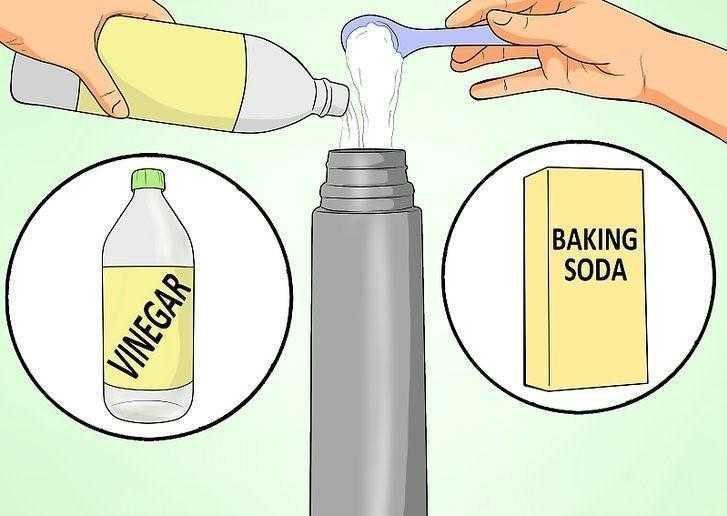 VINEGAR

BAKING SODA