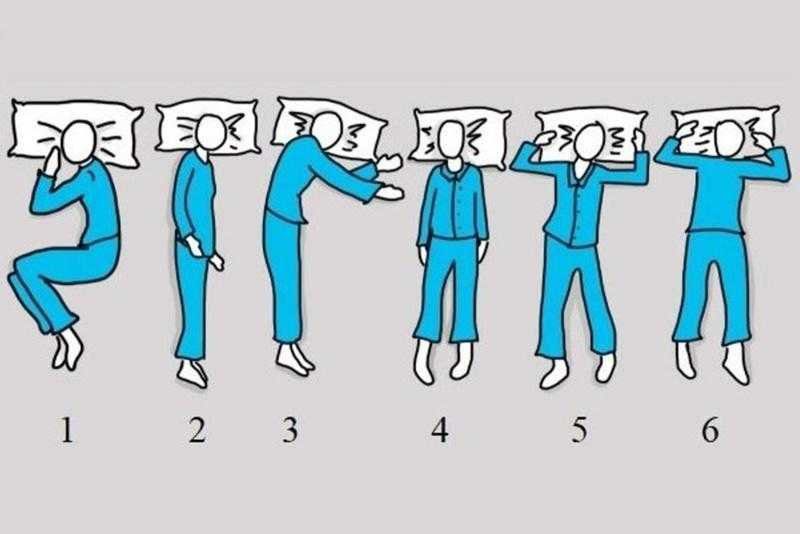 1 2 3 4 5 6